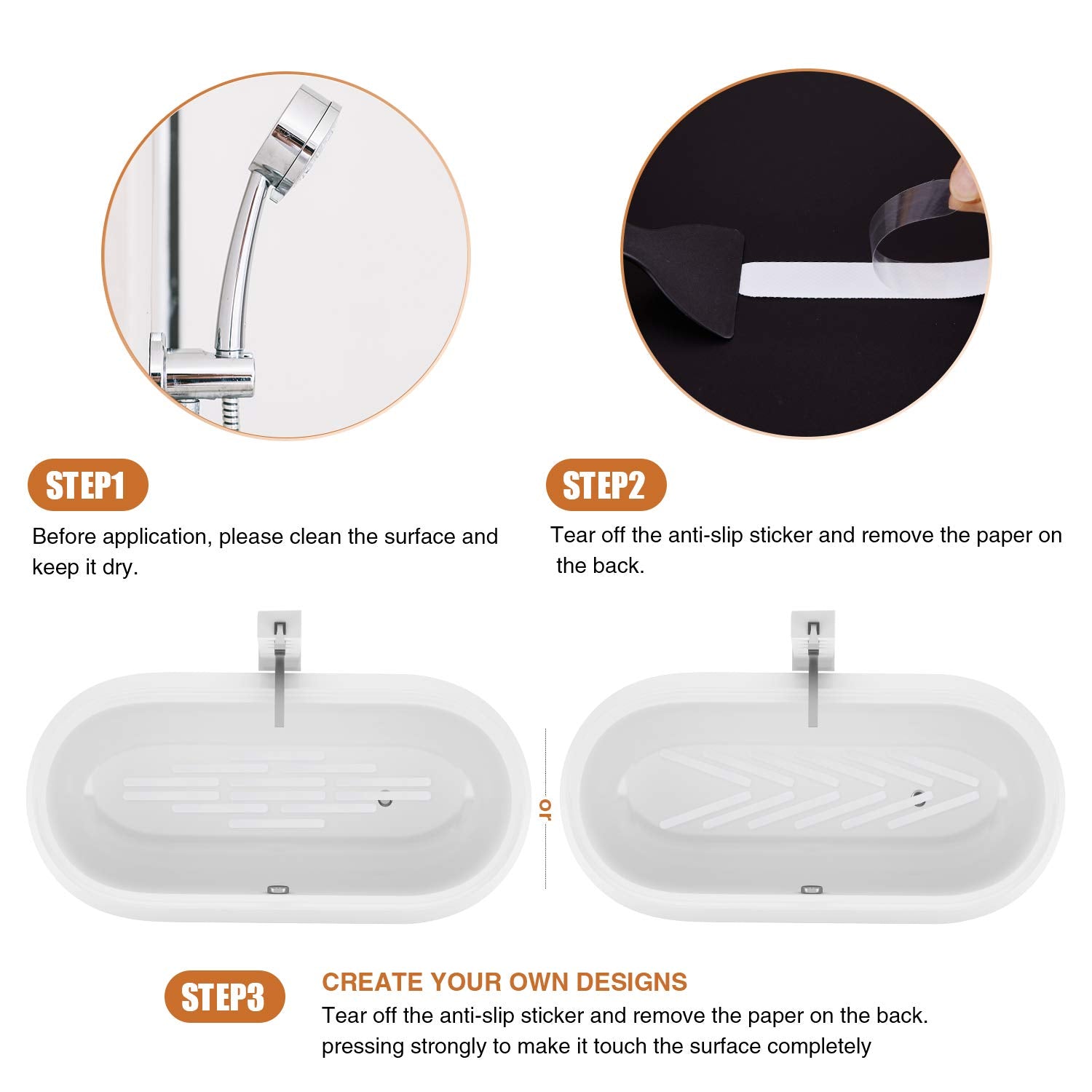 STEP1

Before application, please clean the surface and keep it dry.

STEP2

Tear off the anti-slip sticker and remove the paper on the back.

or

STEP3

CREATE YOUR OWN DESIGNS

Tear off the anti-slip sticker and remove the paper on the back. pressing strongly to make it touch the surface completely